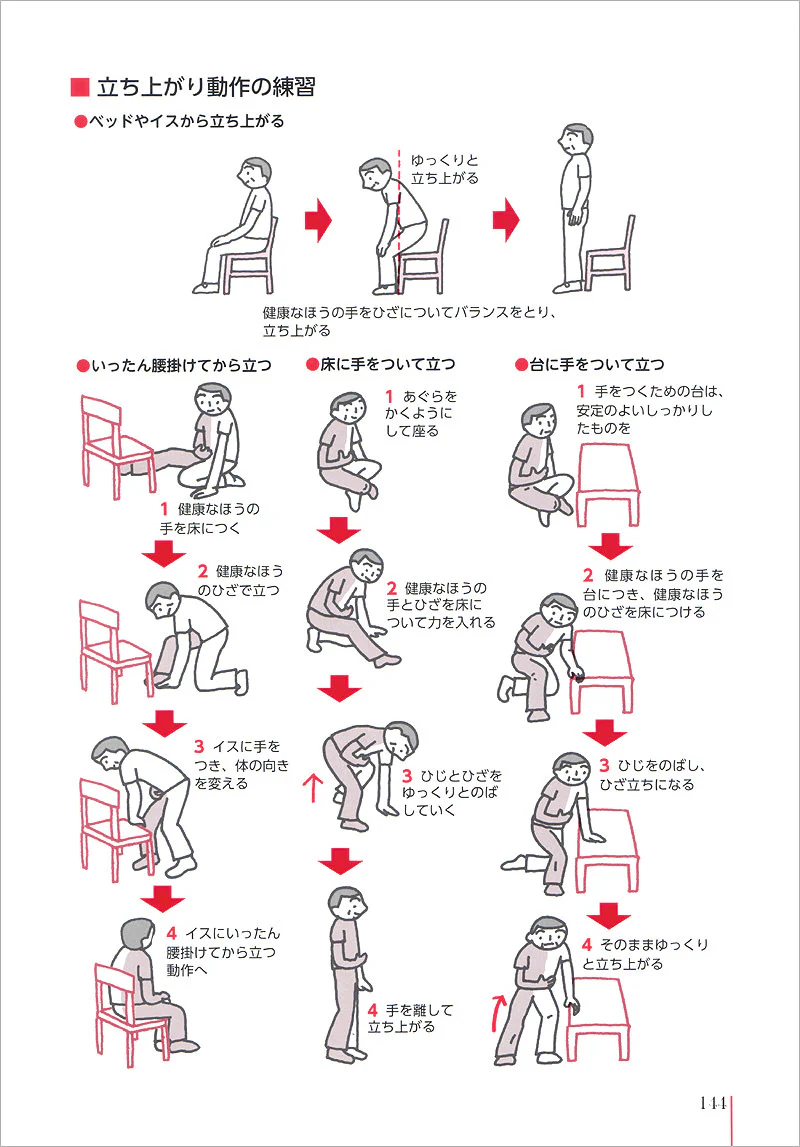 ■ 立ち上がり動作の練習

●ベッドやイスから立ち上がる

ゆっくりと立ち上がる

健康なほうの手をひざについてバランスをとり、立ち上がる

●いったん腰掛けてから立つ

1 健康なほうの手を床につく

2 健康なほうのひざで立つ

3 イスに手をつき、体の向きを変える

4 イスにいったん腰掛けてから立つ動作へ

●床に手をついて立つ

1 あぐらをかくようにして座る

2 健康なほうの手とひざを床について力を入れる

3 ひじとひざをゆっくりとのばしていく

4 手を離して立ち上がる

●台に手をついて立つ

1 手をつくための台は、安定のよいしっかりしたものを

2 健康なほうの手を台につき、健康なほうのひざを床につける

3 ひじをのばし、ひざ立ちになる

4 そのままゆっくりと立ち上がる

144